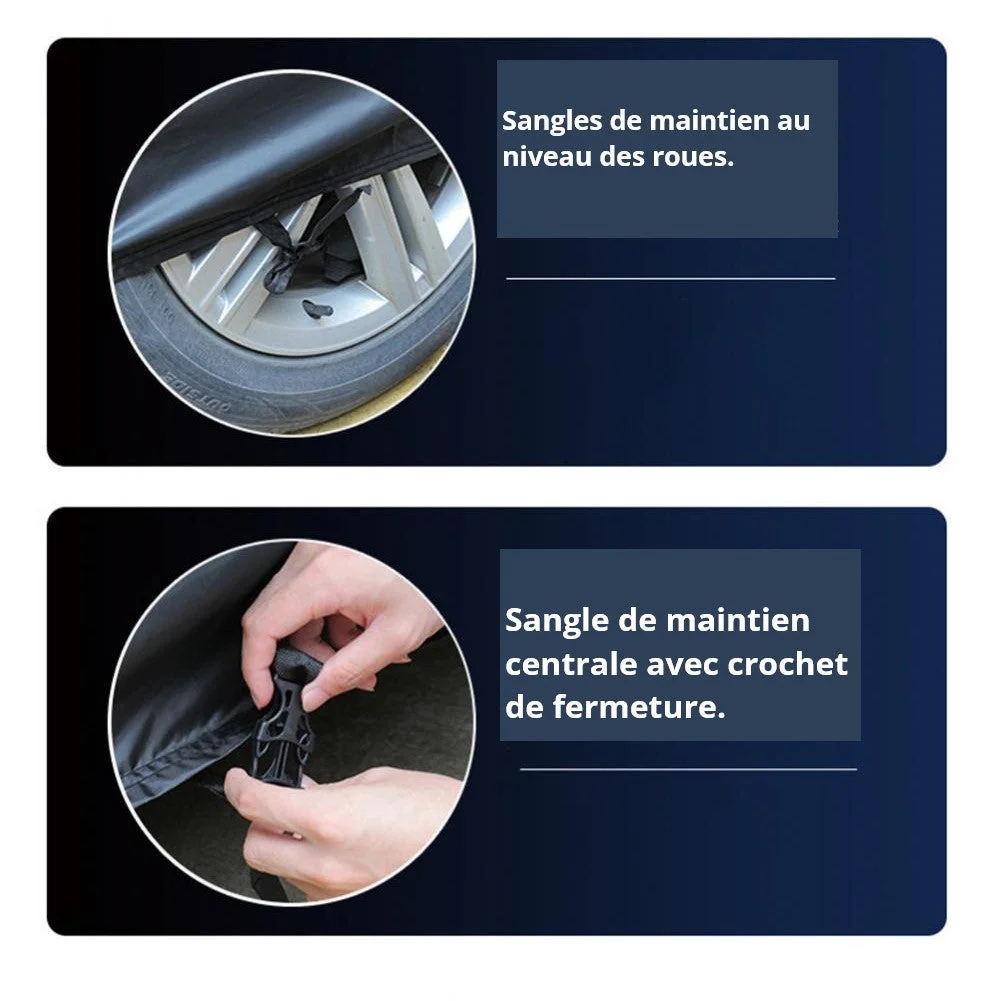 Sangles de maintien au niveau des roues.

Sangle de maintien centrale avec crochet de fermeture.